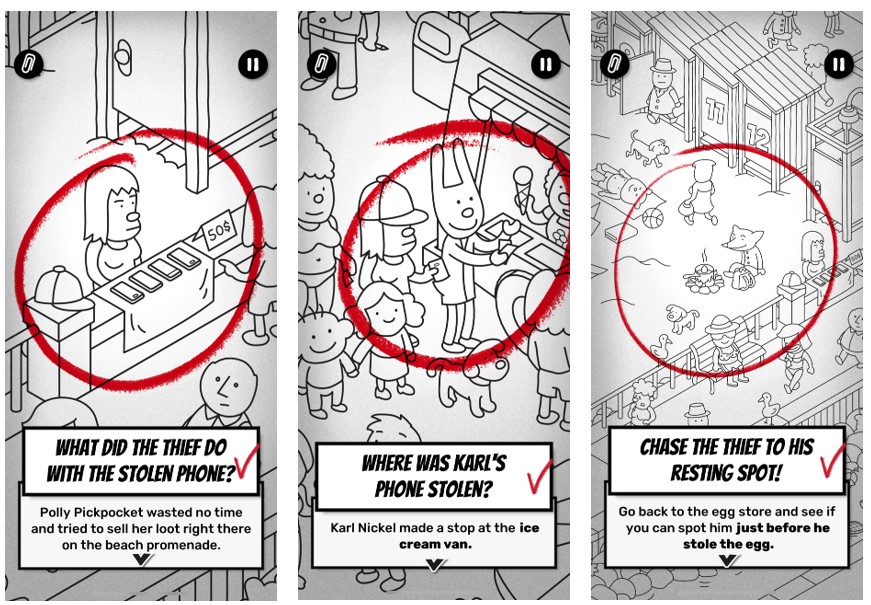 50$

WHAT DID THE THIEF DO WITH THE STOLEN PHONE?

Polly Pickpocket wasted no time and tried to sell her loot right there on the beach promenade.

WHERE WAS KARL'S PHONE STOLEN?

Karl Nickel made a stop at the ice cream van.

11

12

CHASE THE THIEF TO HIS RESTING SPOT!

Go back to the egg store and see if you can spot him just before he stole the egg.