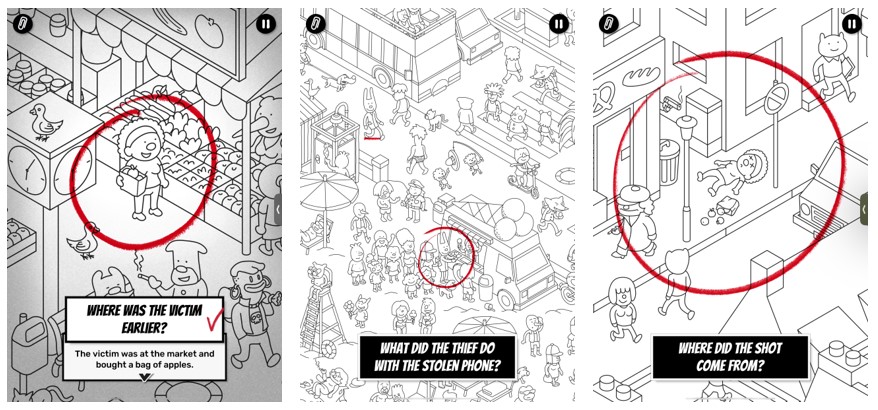 WHERE WAS THE VICTIM EARLIER?

The victim was at the market and bought a bag of apples.

WHAT DID THE THIEF DO WITH THE STOLEN PHONE?

WHERE DID THE SHOT COME FROM?